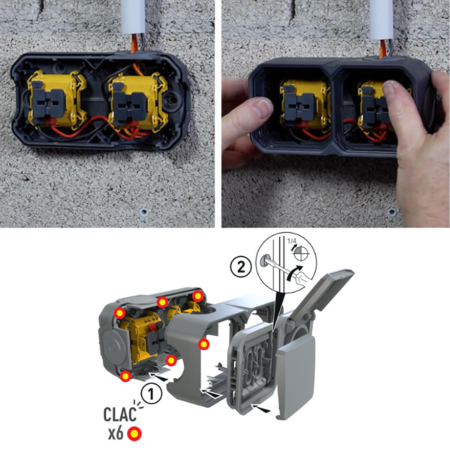 2

1/4

1

CLAC

x6